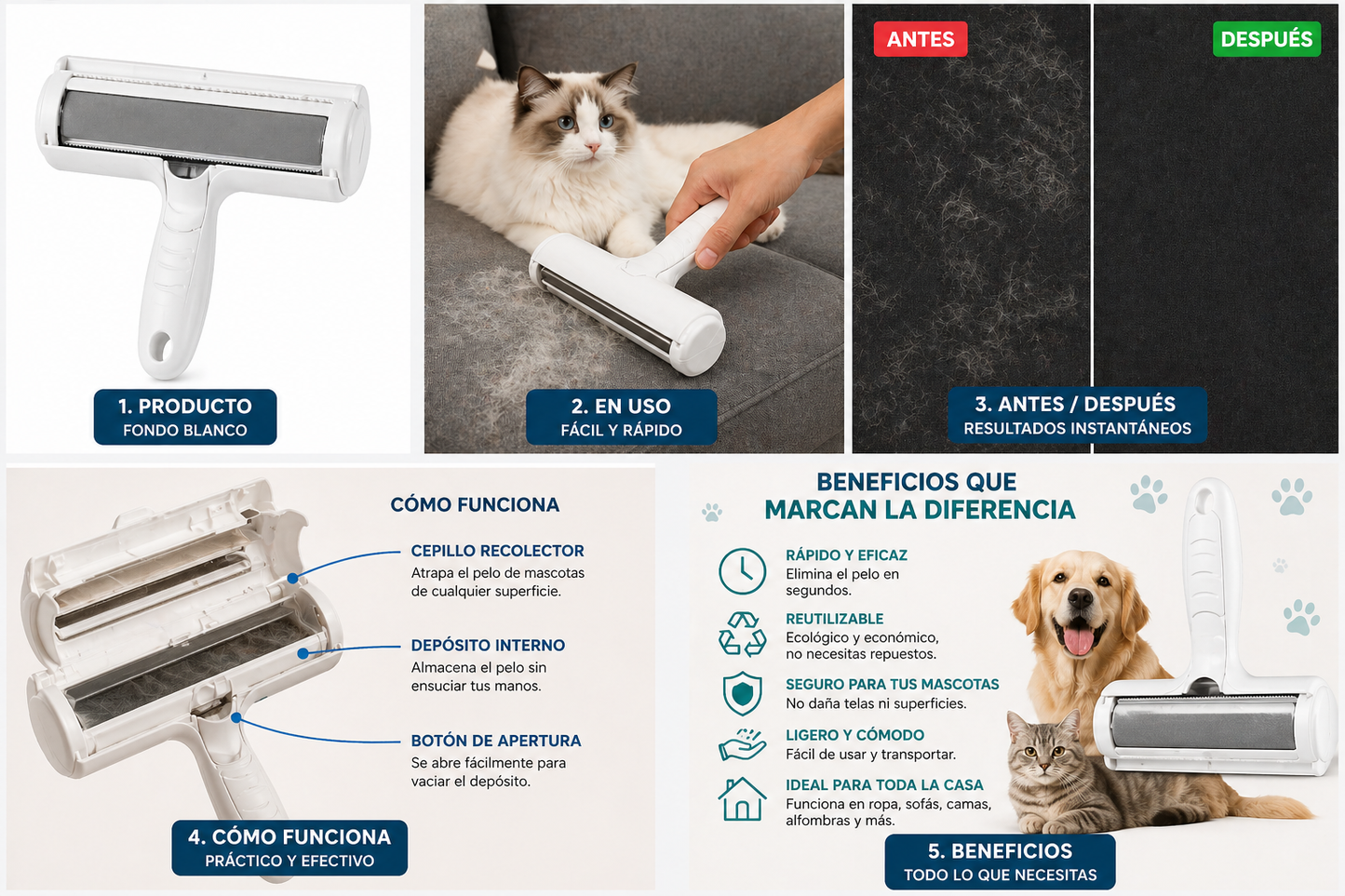 1. PRODUCTO
FONDO BLANCO

2. EN USO
FÁCIL Y RÁPIDO

ANTES

DESPUÉS

3. ANTES / DESPUÉS
RESULTADOS INSTANTÁNEOS

CÓMO FUNCIONA

CEPILLO RECOLECTOR
Atrapa el pelo de mascotas de cualquier superficie.

DEPÓSITO INTERNO
Almacena el pelo sin ensuciar tus manos.

BOTÓN DE APERTURA
Se abre fácilmente para vaciar el depósito.

4. CÓMO FUNCIONA
PRÁCTICO Y EFECTIVO

BENEFICIOS QUE MARCAN LA DIFERENCIA

RÁPIDO Y EFICAZ
Elimina el pelo en segundos.

REUTILIZABLE
Ecológico y económico, no necesitas repuestos.

SEGURO PARA TUS MASCOTAS
No daña telas ni superficies.

LIGERO Y CÓMODO
Fácil de usar y transportar.

IDEAL PARA TODA LA CASA
Funciona en ropa, sofás, camas, alfombras y más.

5. BENEFICIOS
TODO LO QUE NECESITAS